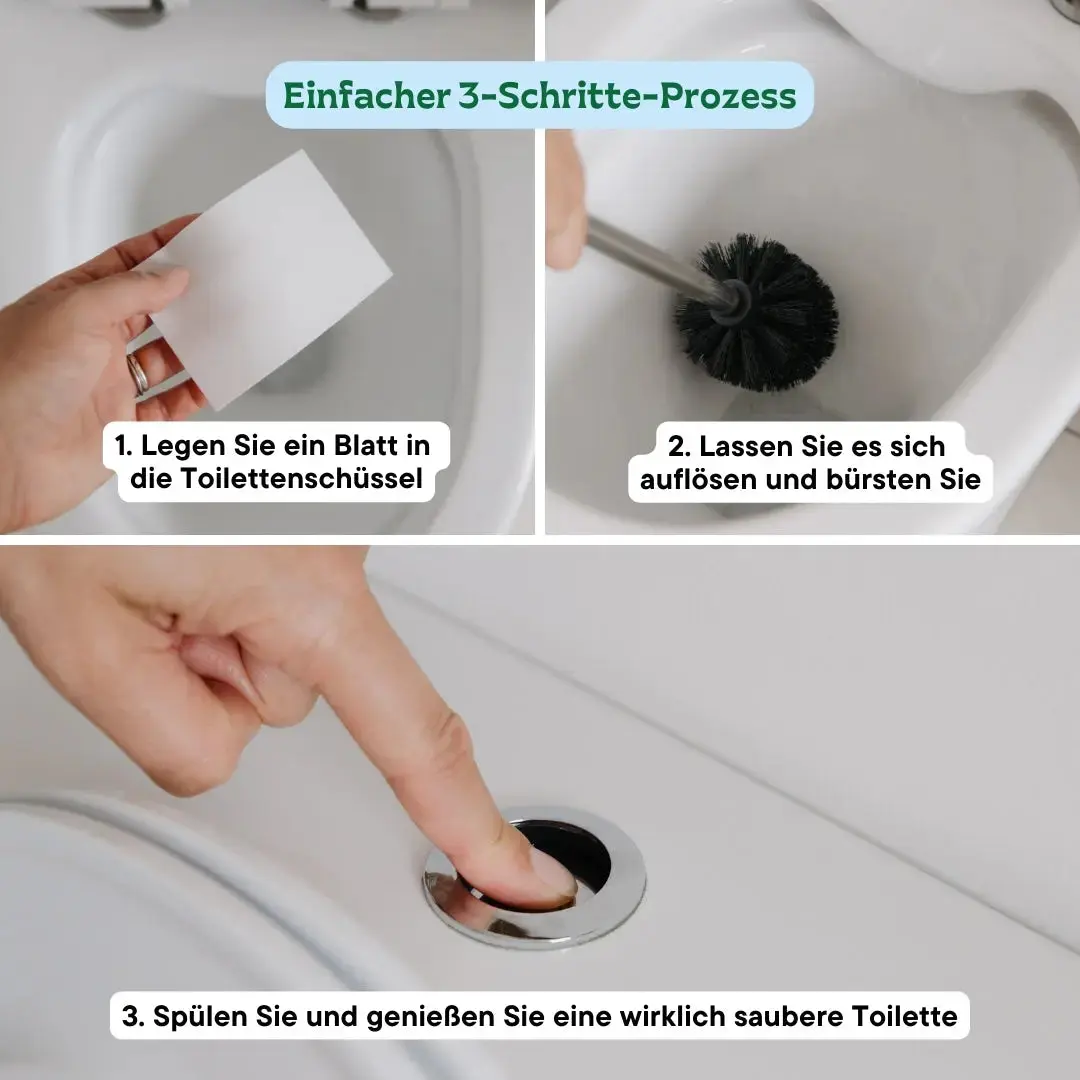 Einfacher 3-Schritte-Prozess

1. Legen Sie ein Blatt in die Toilettenschüssel

2. Lassen Sie es sich auflösen und bürsten Sie

3. Spülen Sie und genießen Sie eine wirklich saubere Toilette